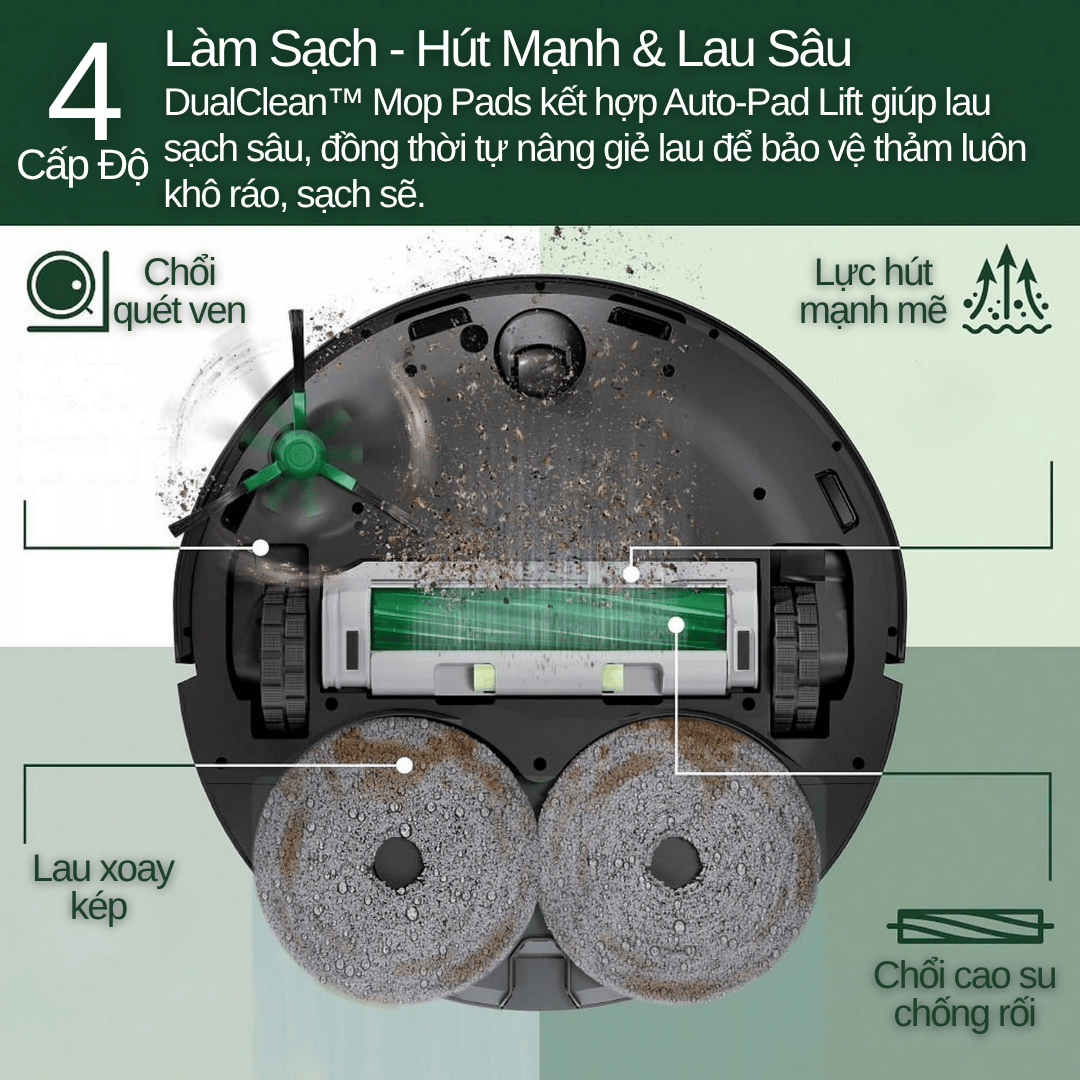 4
Cấp Độ

Làm Sạch - Hút Mạnh & Lau Sâu
DualClean™ Mop Pads kết hợp Auto-Pad Lift giúp lau sạch sâu, đồng thời tự nâng giẻ lau để bảo vệ thảm luôn khô ráo, sạch sẽ.

Chổi quét ven

Lực hút mạnh mẽ

Lau xoay kép

Chổi cao su chống rối