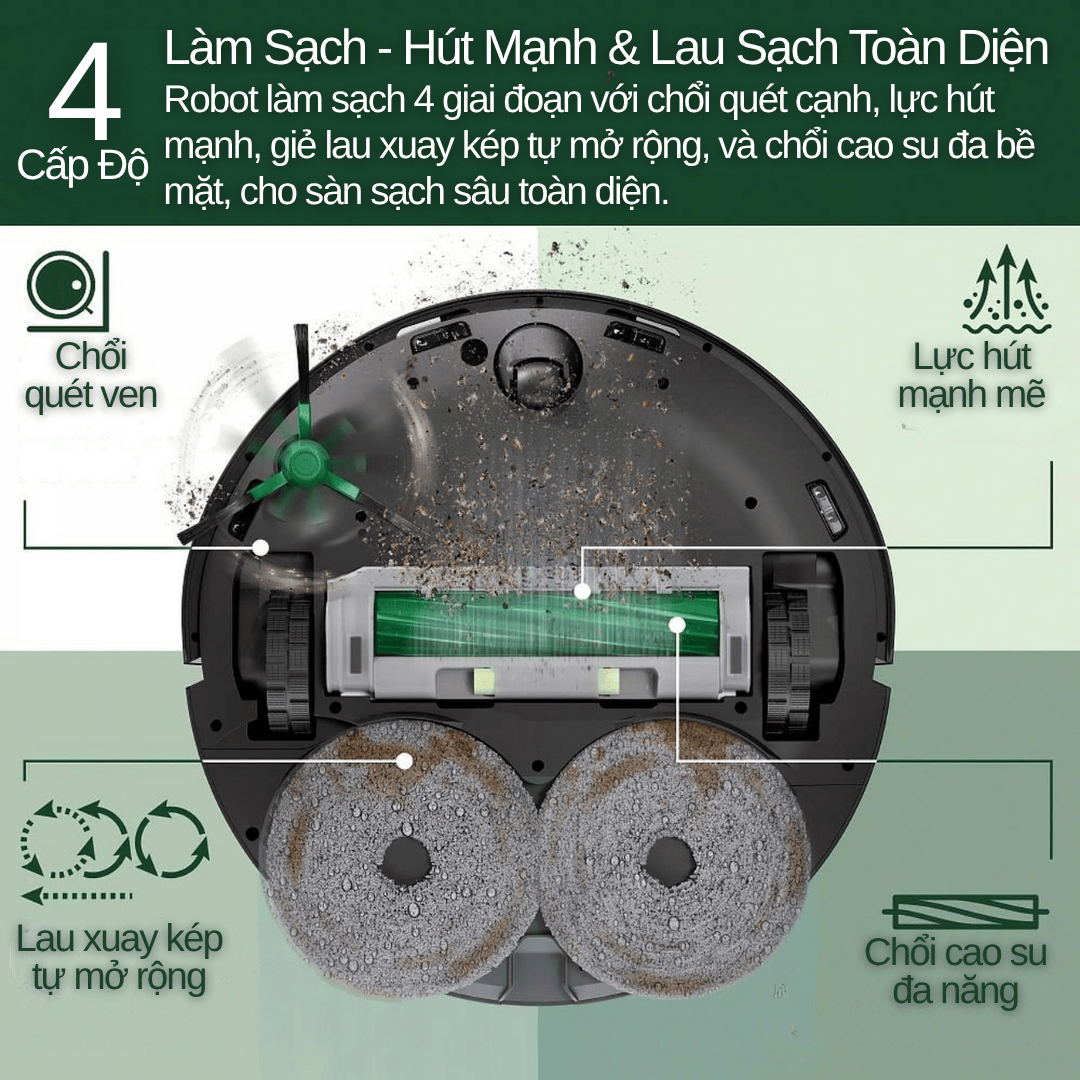 4
Cấp Độ

Làm Sạch - Hút Mạnh & Lau Sạch Toàn Diện
Robot làm sạch 4 giai đoạn với chổi quét cạnh, lực hút mạnh, giẻ lau xuay kép tự mở rộng, và chổi cao su đa bề mặt, cho sàn sạch sâu toàn diện.

Chổi quét ven

Lực hút mạnh mẽ

Lau xuay kép tự mở rộng

Chổi cao su đa năng