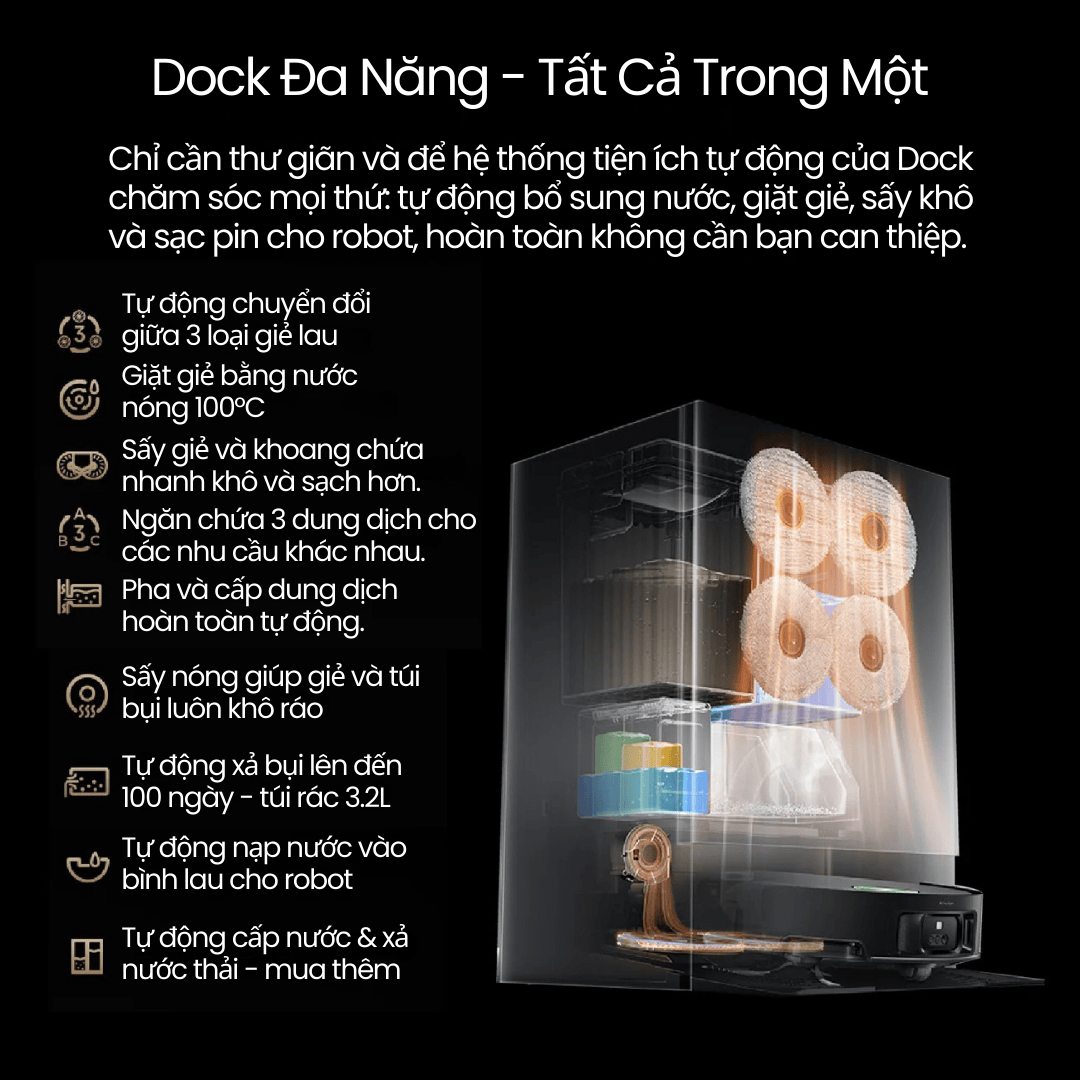 Dock Đa Năng - Tất Cả Trong Một

Chỉ cần thư giãn và để hệ thống tiện ích tự động của Dock chăm sóc mọi thứ: tự động bổ sung nước, giặt giẻ, sấy khô và sạc pin cho robot, hoàn toàn không cần bạn can thiệp.

Tự động chuyển đổi giữa 3 loại giẻ lau

Giặt giẻ bằng nước nóng 100°C

Sấy giẻ và khoang chứa nhanh khô và sạch hơn.

Ngăn chứa 3 dung dịch cho các nhu cầu khác nhau.

Pha và cấp dung dịch hoàn toàn tự động.

Sấy nóng giúp giẻ và túi bụi luôn khô ráo

Tự động xả bụi lên đến 100 ngày - túi rác 3.2L

Tự động nạp nước vào bình lau cho robot

Tự động cấp nước & xả nước thải - mua thêm