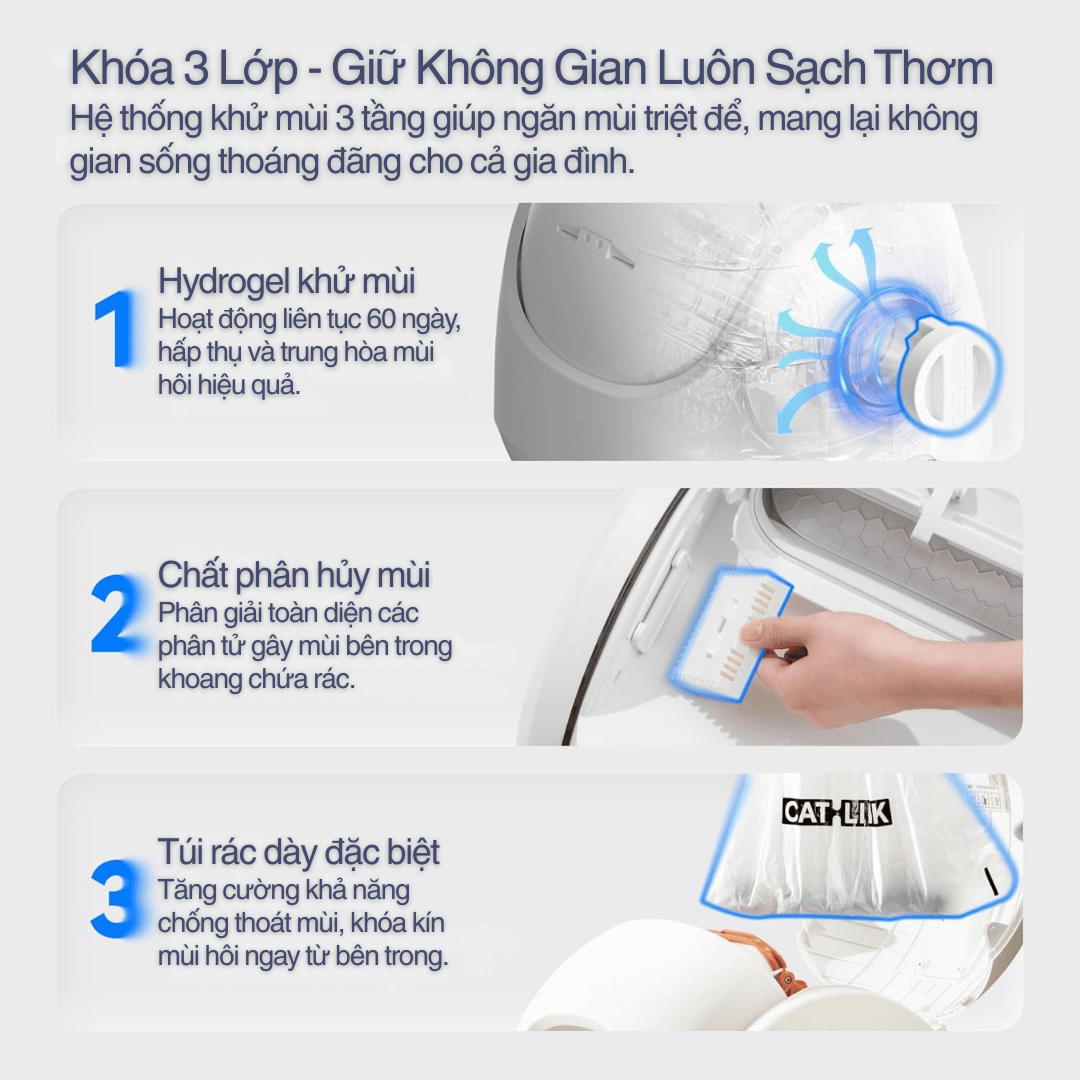 Khóa 3 Lớp - Giữ Không Gian Luôn Sạch Thơm
Hệ thống khử mùi 3 tầng giúp ngăn mùi triệt để, mang lại không gian sống thoáng đãng cho cả gia đình.

1
Hydrogel khử mùi
Hoạt động liên tục 60 ngày, hấp thụ và trung hòa mùi hôi hiệu quả.

2
Chất phân hủy mùi
Phân giải toàn diện các phân tử gây mùi bên trong khoang chứa rác.

3
Túi rác dày đặc biệt
Tăng cường khả năng chống thoát mùi, khóa kín mùi hôi ngay từ bên trong.

CATLINK