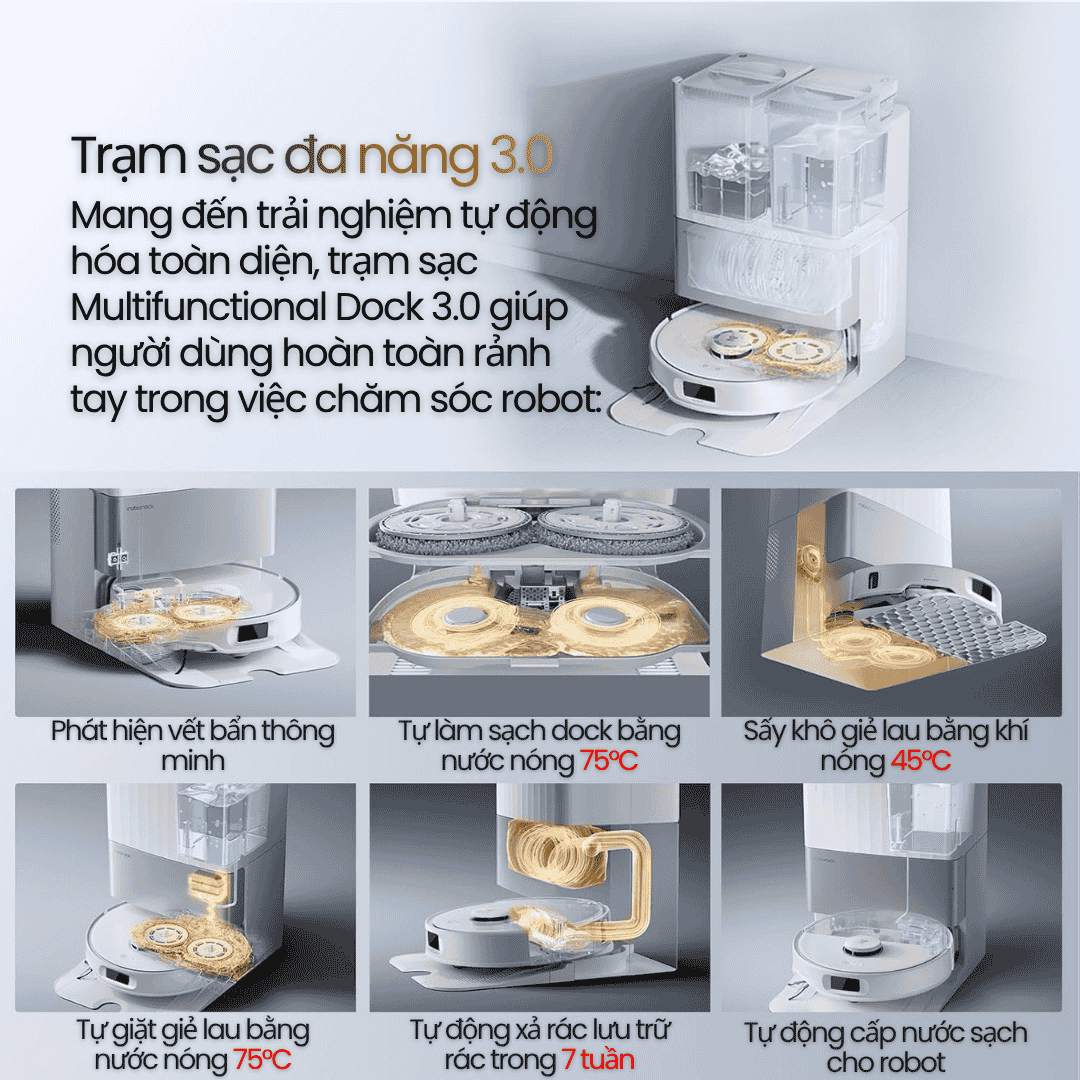 Trạm sạc đa năng 3.0

Mang đến trải nghiệm tự động hóa toàn diện, trạm sạc Multifunctional Dock 3.0 giúp người dùng hoàn toàn rảnh tay trong việc chăm sóc robot:

roborock

Phát hiện vết bẩn thông minh

Tự làm sạch dock bằng nước nóng 75ºC

Sấy khô giẻ lau bằng khí nóng 45ºC

Tự giặt giẻ lau bằng nước nóng 75ºC

Tự động xả rác lưu trữ rác trong 7 tuần

Tự động cấp nước sạch cho robot