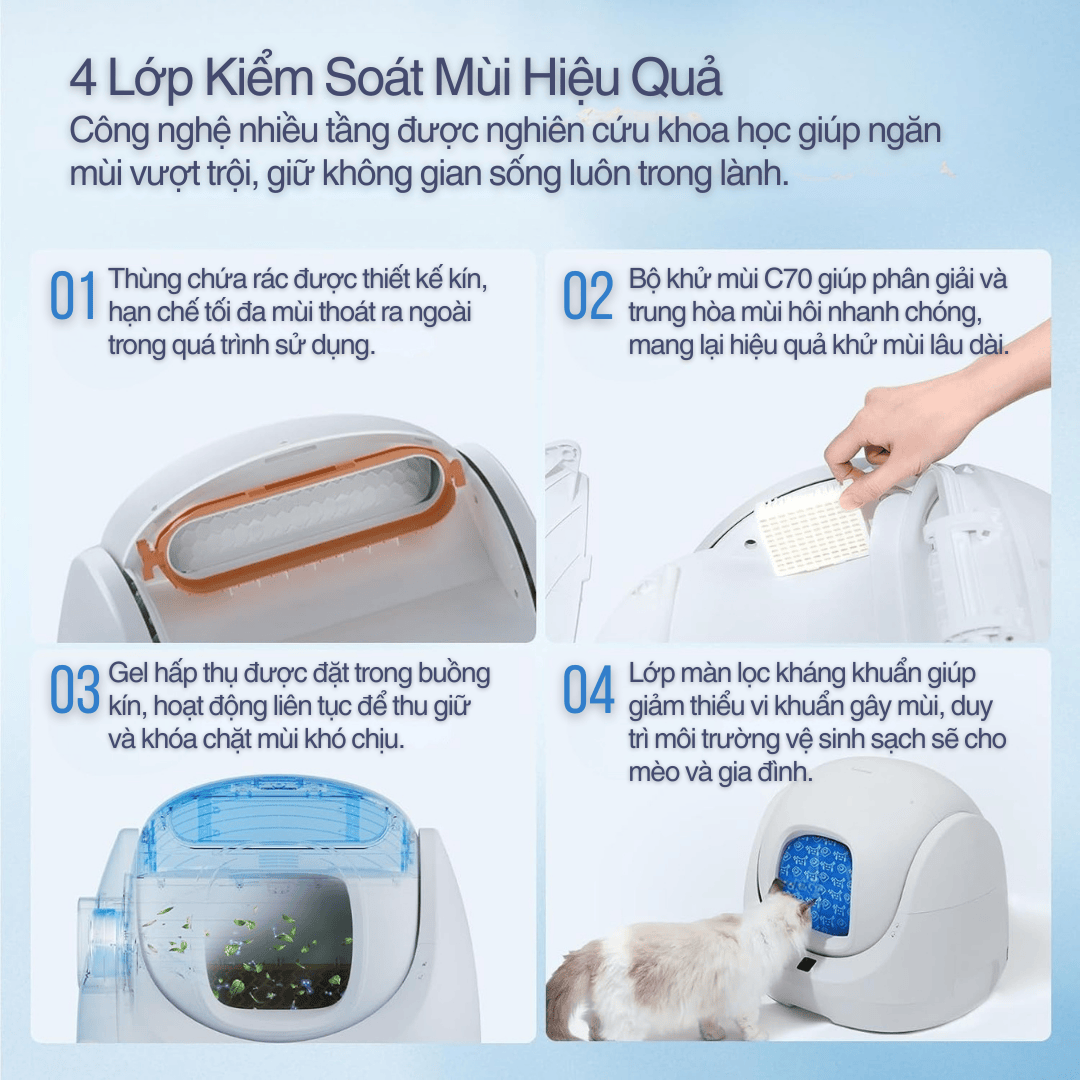 4 Lớp Kiểm Soát Mùi Hiệu Quả
Công nghệ nhiều tầng được nghiên cứu khoa học giúp ngăn mùi vượt trội, giữ không gian sống luôn trong lành.

01 Thùng chứa rác được thiết kế kín, hạn chế tối đa mùi thoát ra ngoài trong quá trình sử dụng.

02 Bộ khử mùi C70 giúp phân giải và trung hòa mùi hôi nhanh chóng, mang lại hiệu quả khử mùi lâu dài.

03 Gel hấp thụ được đặt trong buồng kín, hoạt động liên tục để thu giữ và khóa chặt mùi khó chịu.

04 Lớp màn lọc kháng khuẩn giúp giảm thiểu vi khuẩn gây mùi, duy trì môi trường vệ sinh sạch sẽ cho mèo và gia đình.