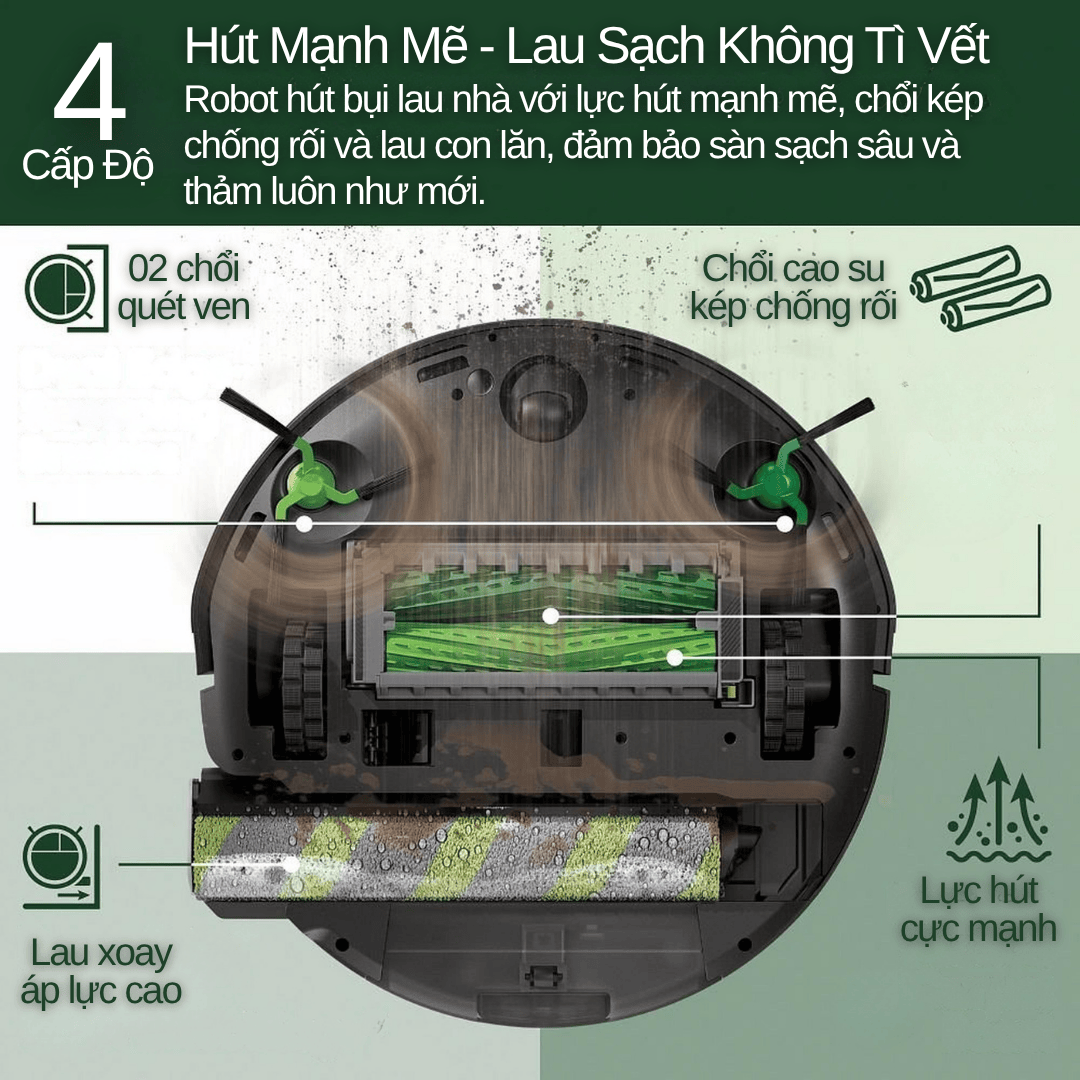 4
Cấp Độ

Hút Mạnh Mẽ - Lau Sạch Không Tì Vết

Robot hút bụi lau nhà với lực hút mạnh mẽ, chổi kép chống rối và lau con lăn, đảm bảo sàn sạch sâu và thảm luôn như mới.

02 chổi quét ven

Chổi cao su kép chống rối

Lau xoay áp lực cao

Lực hút cực mạnh