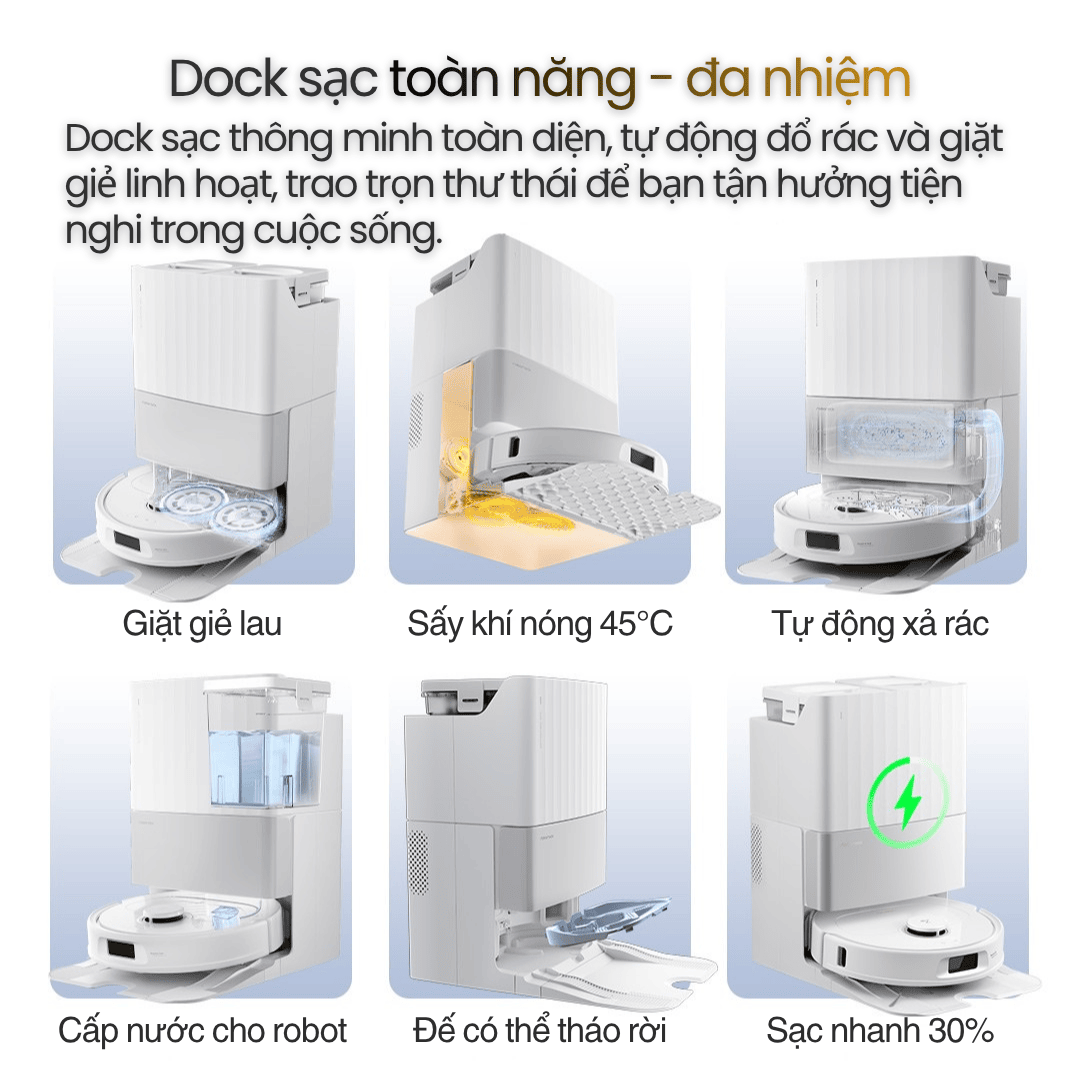 Dock sạc toàn năng - đa nhiệm

Dock sạc thông minh toàn diện, tự động đổ rác và giặt giẻ linh hoạt, trao trọn thư thái để bạn tận hưởng tiện nghi trong cuộc sống.

Giặt giẻ lau

Sấy khí nóng 45°C

Tự động xả rác

Cấp nước cho robot

Đế có thể tháo rời

Sạc nhanh 30%