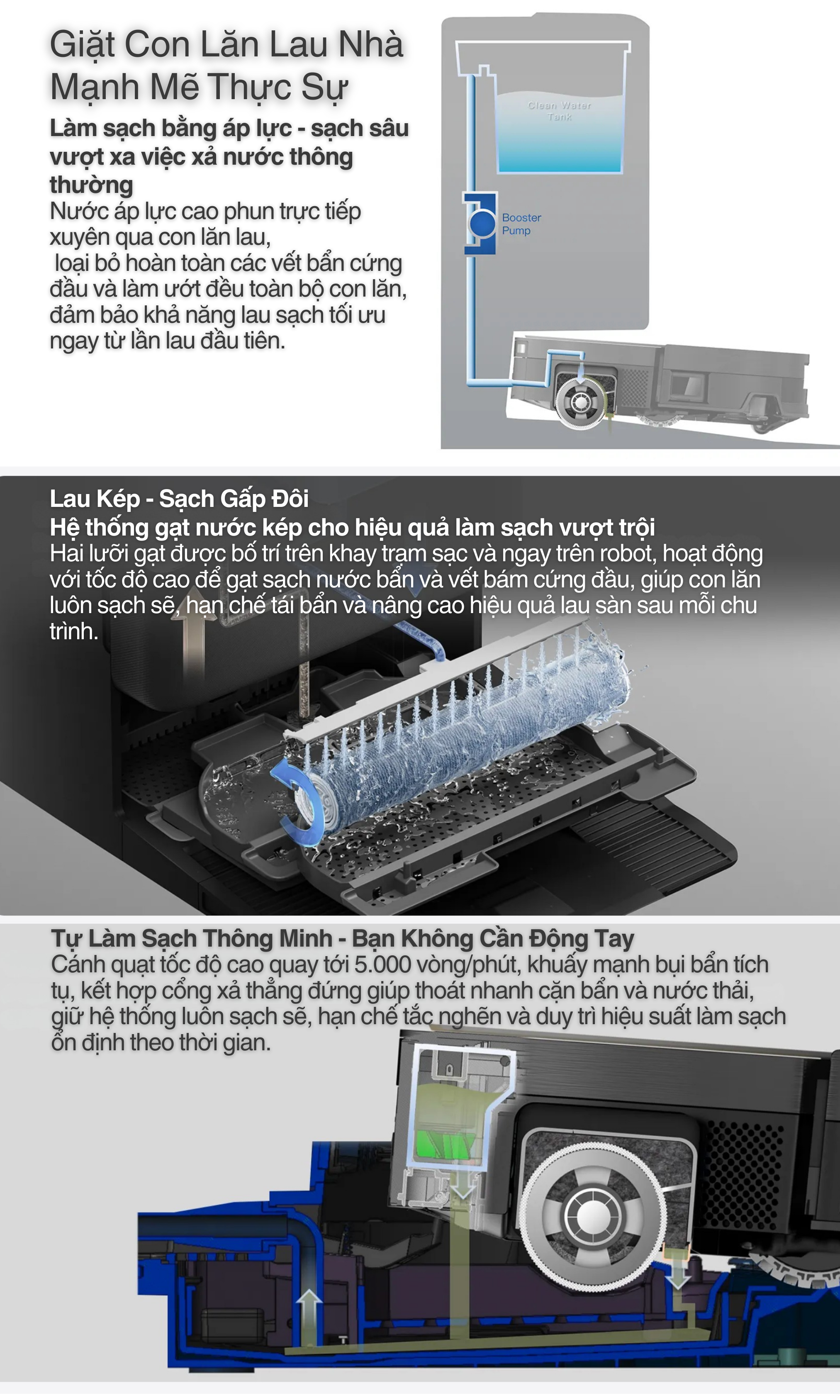 Giặt Con Lăn Lau Nhà Mạnh Mẽ Thực Sự

Làm sạch bằng áp lực - sạch sâu vượt xa việc xả nước thông thường

Nước áp lực cao phun trực tiếp xuyên qua con lăn lau, loại bỏ hoàn toàn các vết bẩn cứng đầu và làm ướt đều toàn bộ con lăn, đảm bảo khả năng lau sạch tối ưu ngay từ lần lau đầu tiên.

Clean Water Tank

Booster Pump

Lau Kép - Sạch Gấp Đôi

Hệ thống gạt nước kép cho hiệu quả làm sạch vượt trội

Hai lưỡi gạt được bố trí trên khay trạm sạc và ngay trên robot, hoạt động với tốc độ cao để gạt sạch nước bẩn và vết bám cứng đầu, giúp con lăn luôn sạch sẽ, hạn chế tái bẩn và nâng cao hiệu quả lau sàn sau mỗi chu trình.

Tự Làm Sạch Thông Minh - Bạn Không Cần Động Tay

Cánh quạt tốc độ cao quay tới 5.000 vòng/phút, khuấy mạnh bụi bẩn tích tụ, kết hợp cổng xả thẳng đứng giúp thoát nhanh cặn bẩn và nước thải, giữ hệ thống luôn sạch sẽ, hạn chế tắc nghẽn và duy trì hiệu suất làm sạch ổn định theo thời gian.